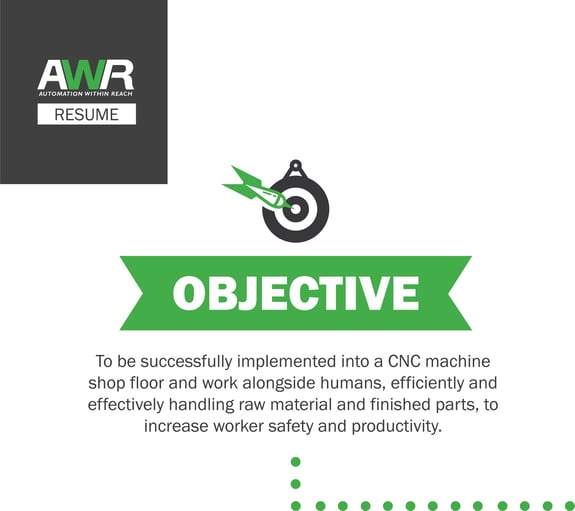 AWR
AUTOMATION WITHIN REACH
RESUME

OBJECTIVE

To be successfully implemented into a CNC machine shop floor and work alongside humans, efficiently and effectively handling raw material and finished parts, to increase worker safety and productivity.